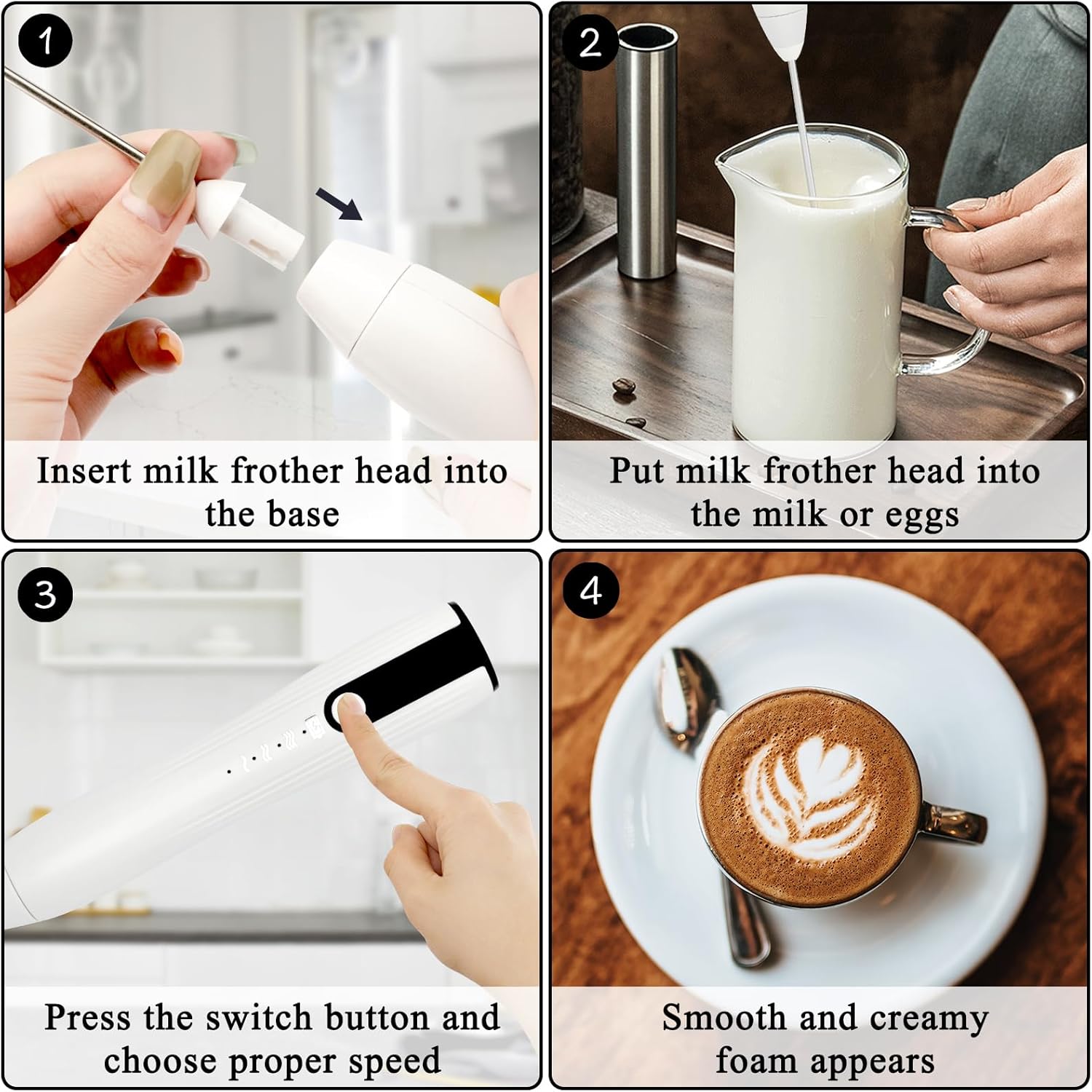 1

Insert milk frother head into the base

2

Put milk frother head into the milk or eggs

3

Press the switch button and choose proper speed

4

Smooth and creamy foam appears